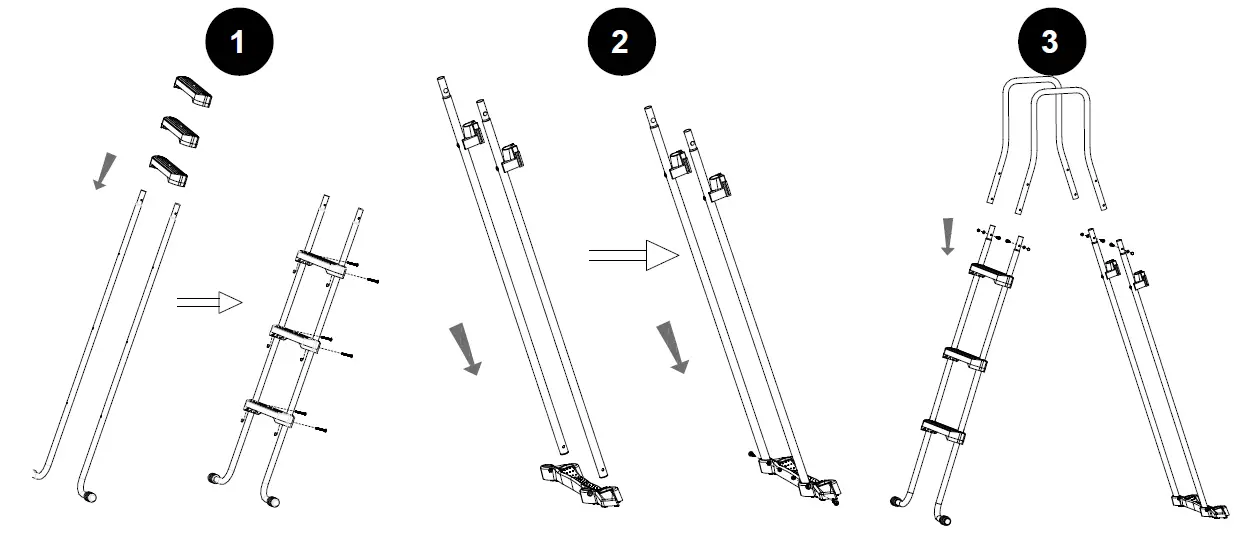 1

2

3