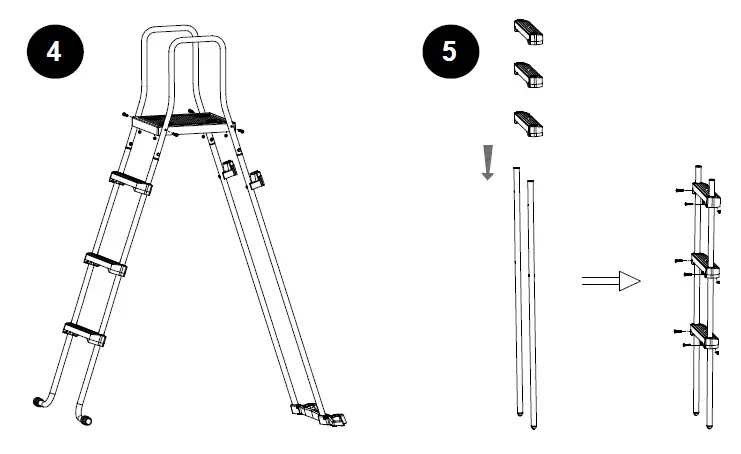 4

5