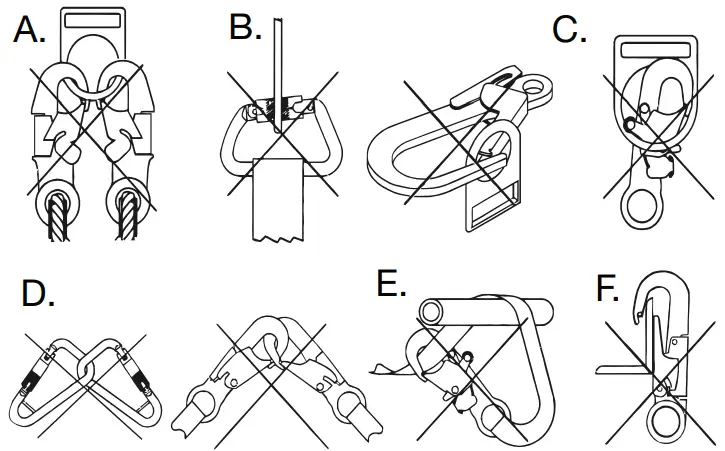 A.

B.

C.

D.

E.

F.