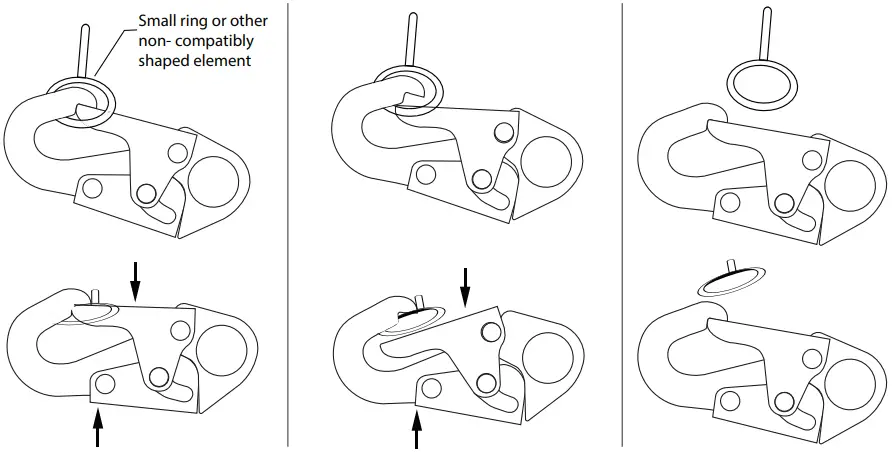 Small ring or other non- compatibly shaped element