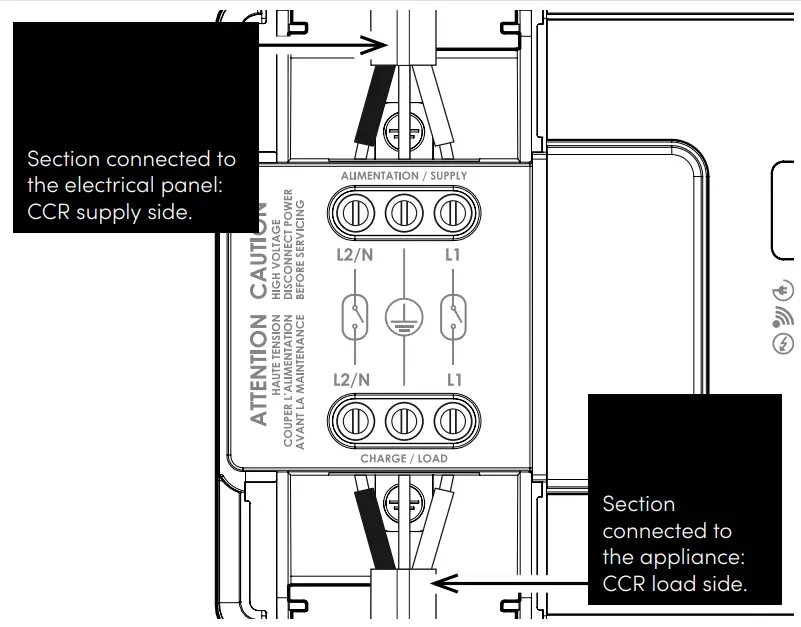 Section connected to the electrical panel: CCR supply side.

ALIMENTATION / SUPPLY

ATTENTION
HAUTE TENSION
COUPER L'ALIMENTATION
AVANT LA MAINTENANCE

CAUTION
HIGH VOLTAGE
DISCONNECT POWER
BEFORE SERVICING

L2/N
L1
L2/N
L1

CHARGE / LOAD

Section connected to the appliance: CCR load side.