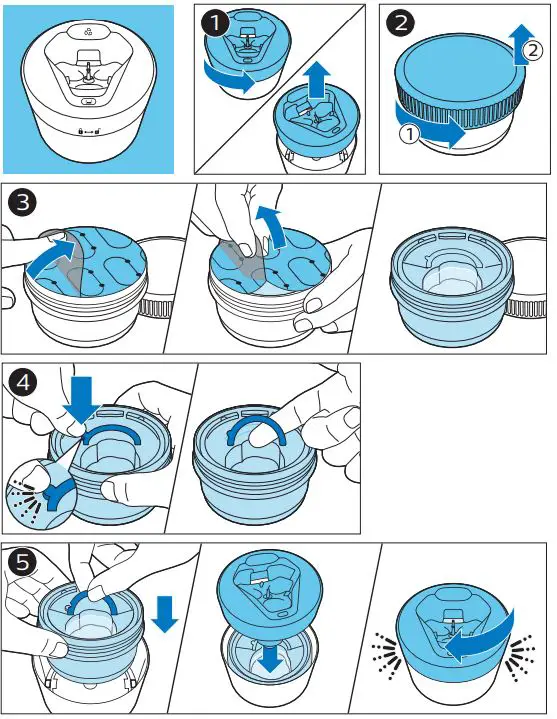 1

2

2

1

3

4

5