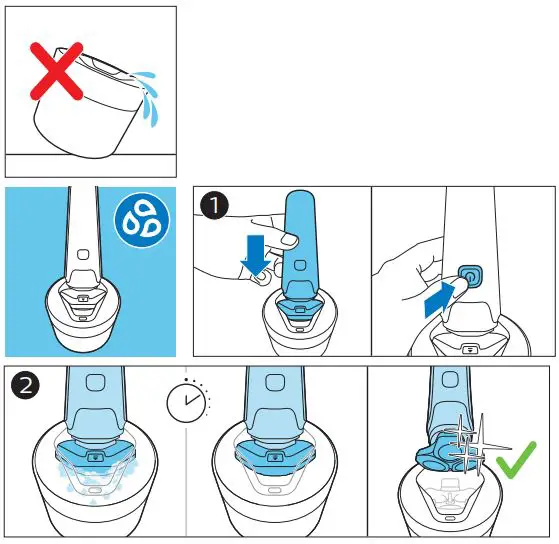 1

2