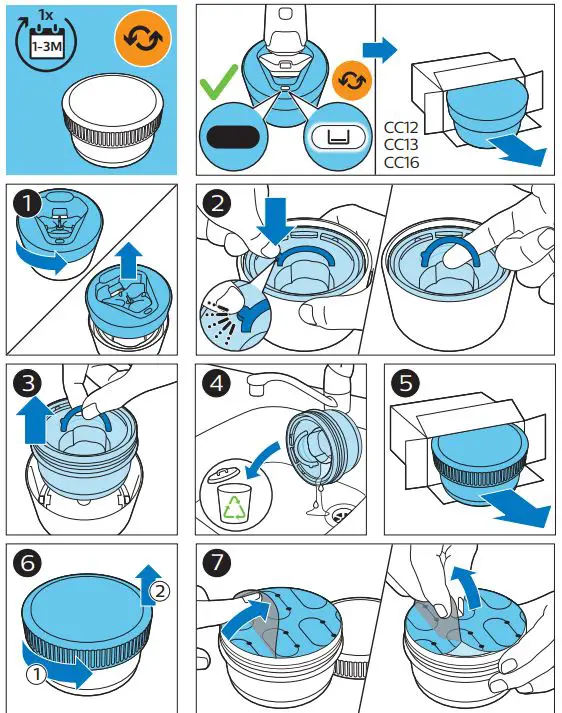 1x
1-3M

CC12
CC13
CC16

1

2

3

4

5

6
2
1

7