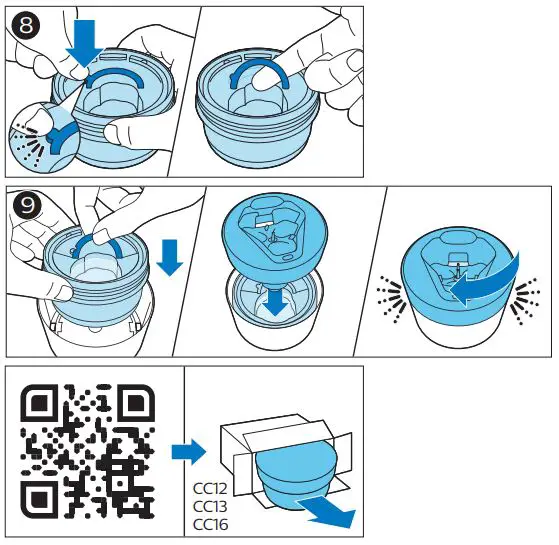 8

9

CC12
CC13
CC16