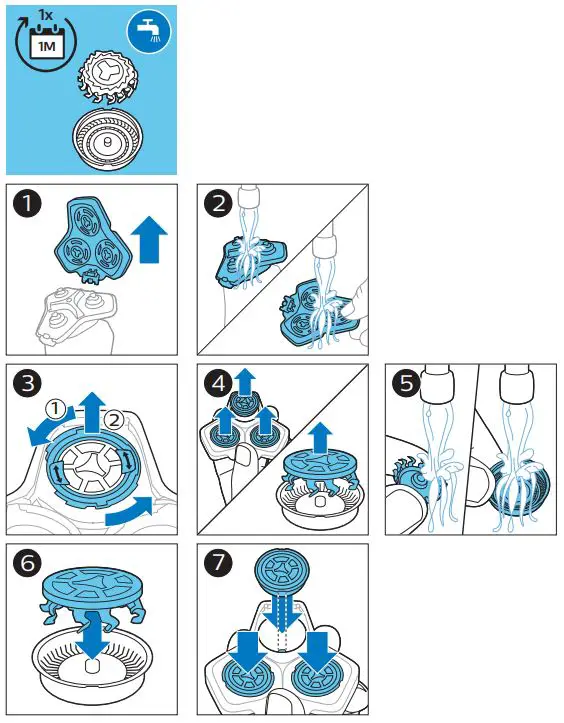 1x
1M

1

2

3
1
2

4

5

6

7