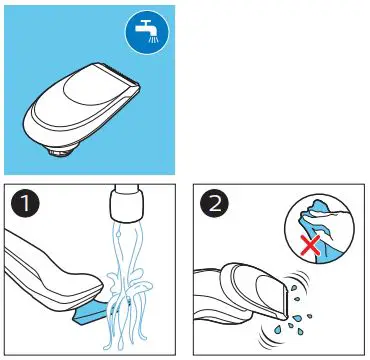 1

2