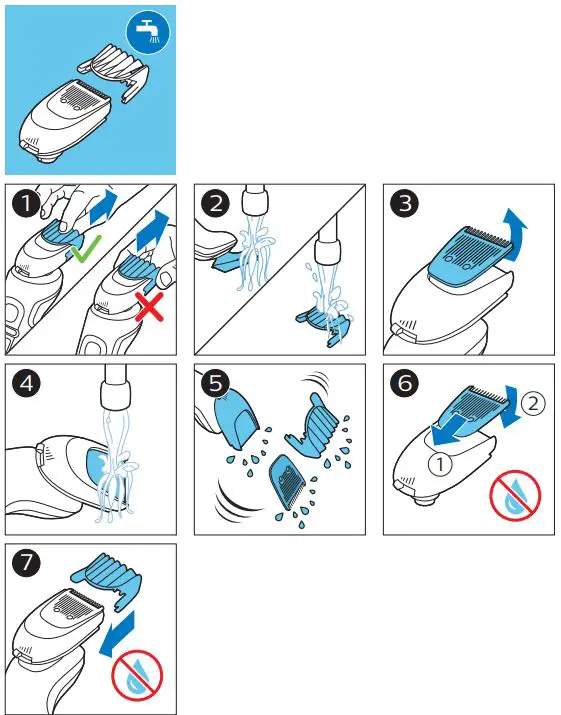 1

2

3

4

5

6

2

1

7