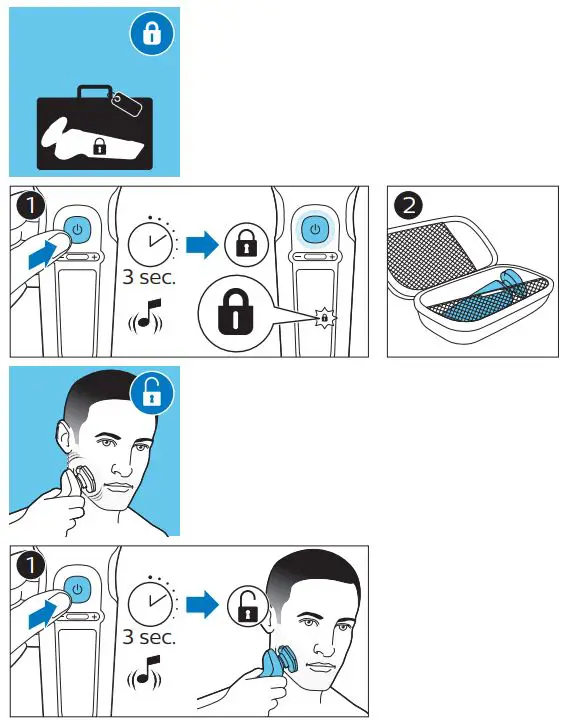 1

3 sec.

2

1

3 sec.