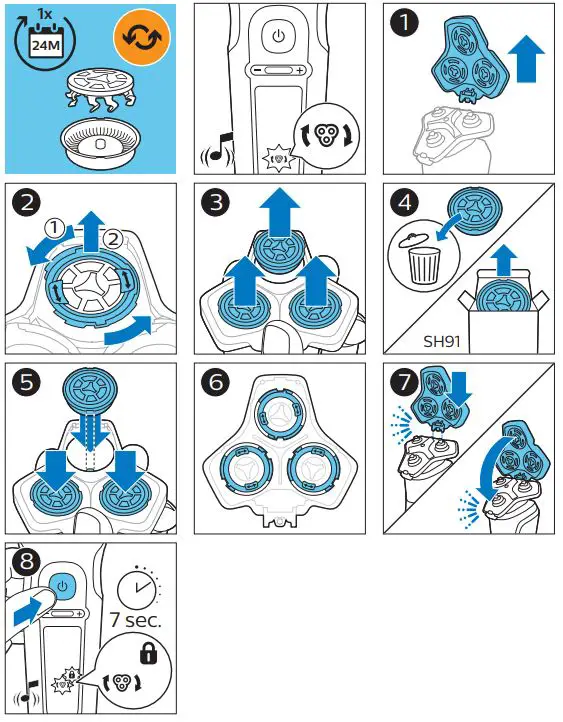 1x
24M

1

2
1
2

3

4
SH91

5

6

7

8
7 sec.