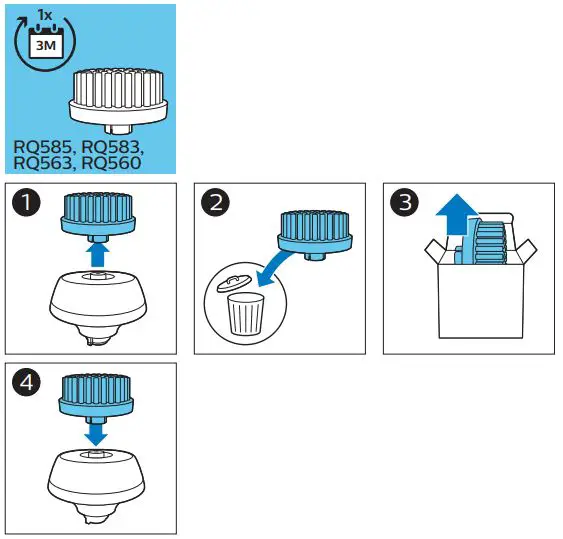 1x
3M

RQ585, RQ583, RQ563, RQ560

1

2

3

4