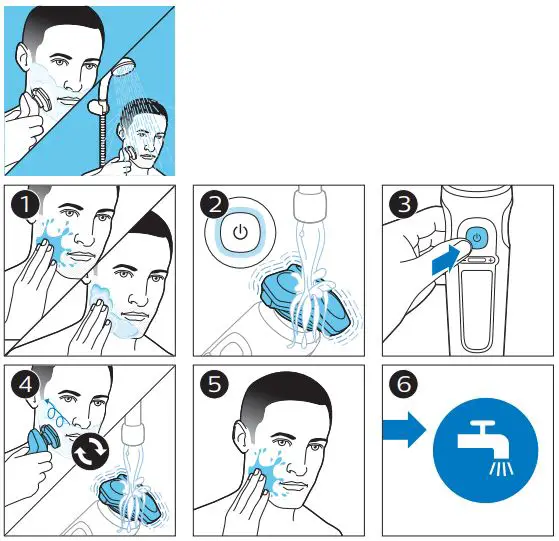 1

2

3

4

5

6