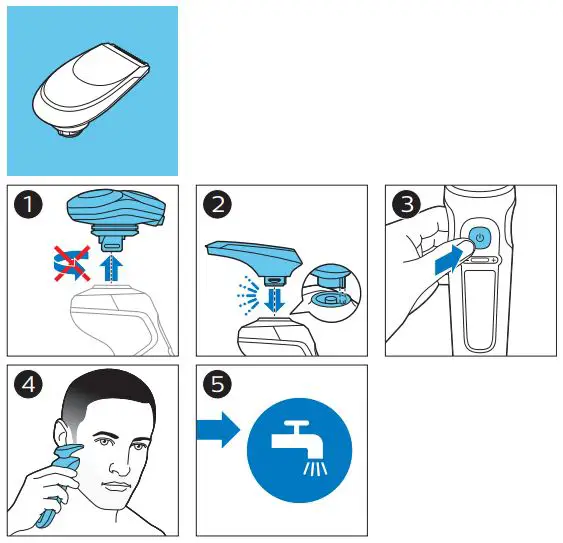 1

2

3

4

5