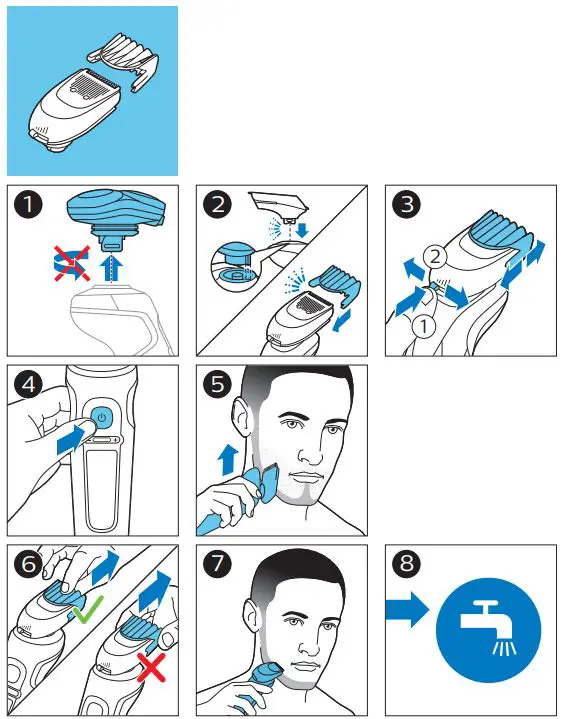 1

2

3

2

1

4

5

6

7

8