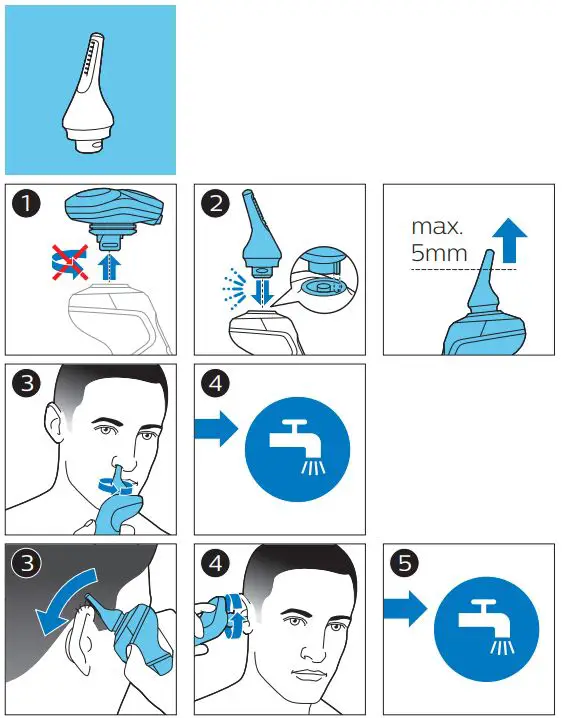 1

2

max.
5mm

3

4

3

4

5