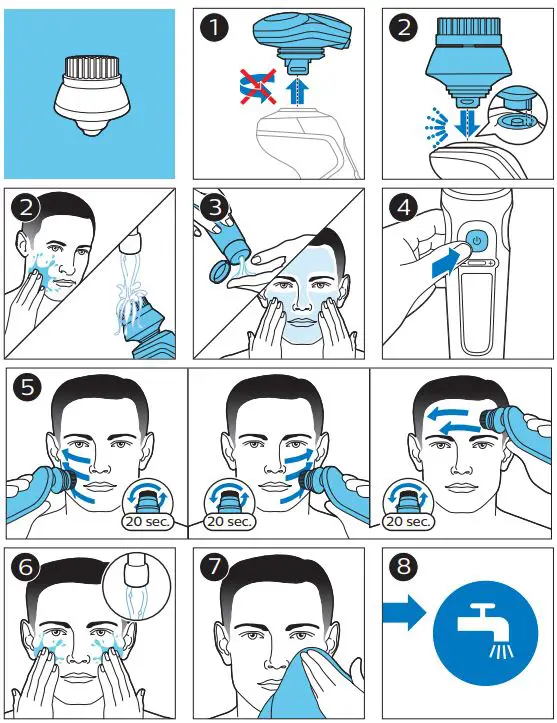 1
2
2
3
4
5
20 sec.
20 sec.
20 sec.
6
7
8