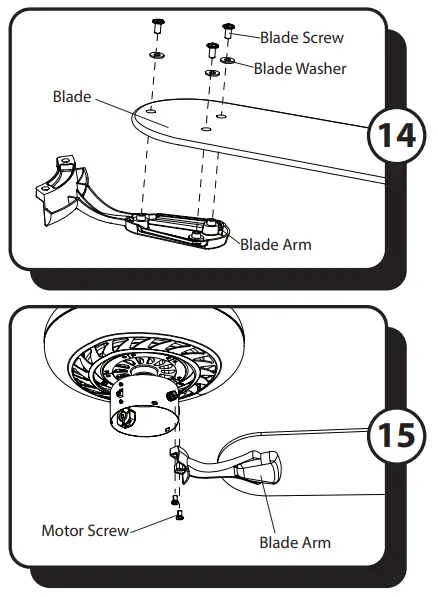 Blade Screw
Blade Washer
Blade
14
Blade Arm

15
Motor Screw
Blade Arm