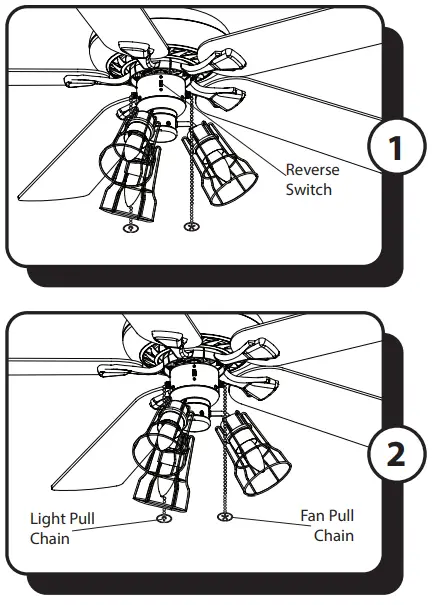 1

Reverse Switch

2

Light Pull Chain

Fan Pull Chain