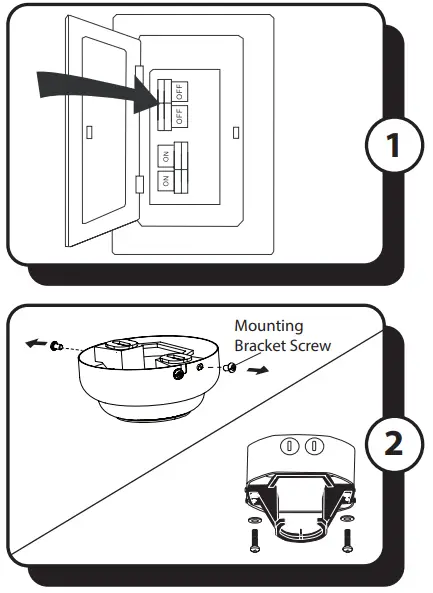 OFF
OFF
ON
ON
1

Mounting Bracket Screw
2