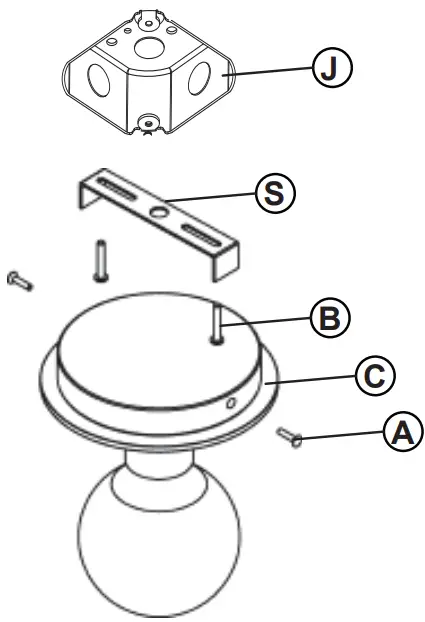 J

S

B

C

A