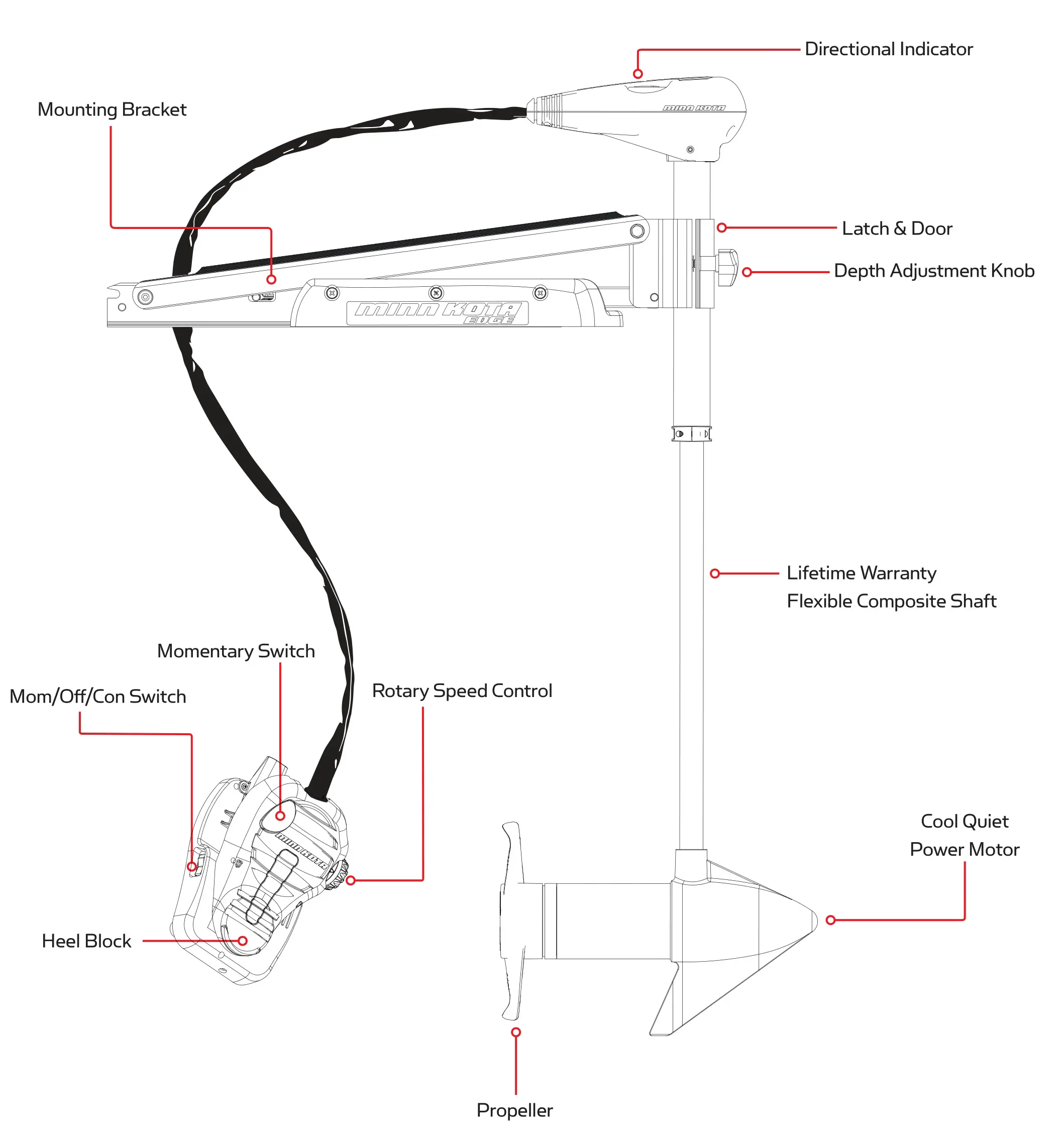 Directional Indicator

Mounting Bracket

MINN KOTA

Latch & Door

Depth Adjustment Knob

MINN KOTA EDGE

Lifetime Warranty
Flexible Composite Shaft

Momentary Switch

Mom/Off/Con Switch

Rotary Speed Control

MINN KOTA

Cool Quiet
Power Motor

Heel Block

Propeller