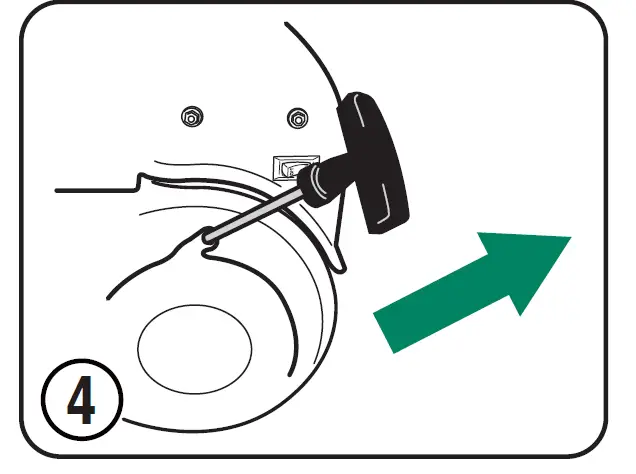 4