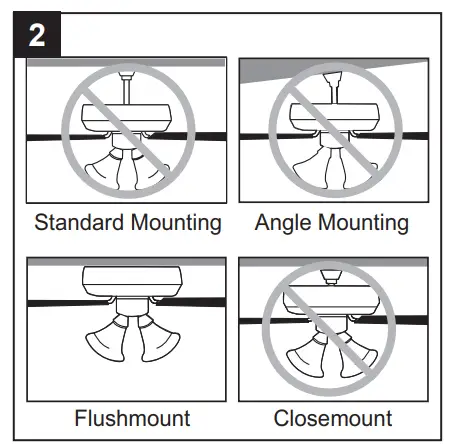 2

Standard Mounting

Angle Mounting

Flushmount

Closemount