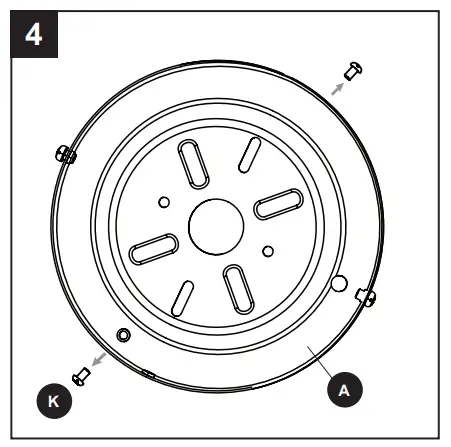 4

K

A