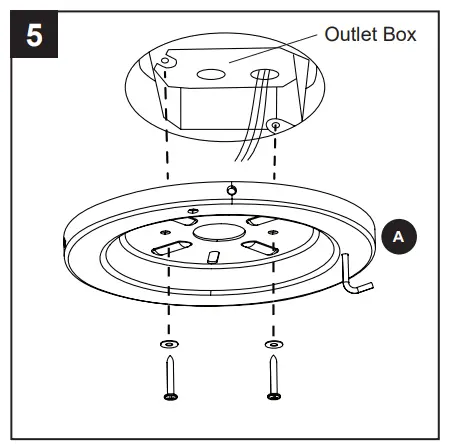 5

Outlet Box

A