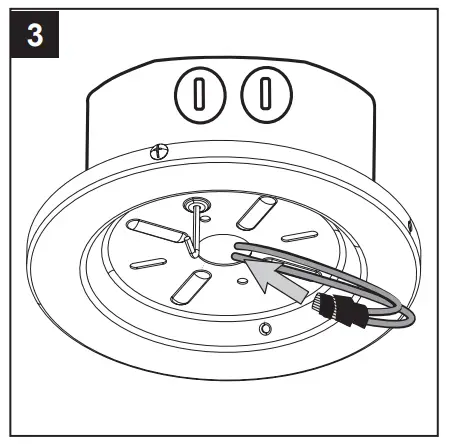 3