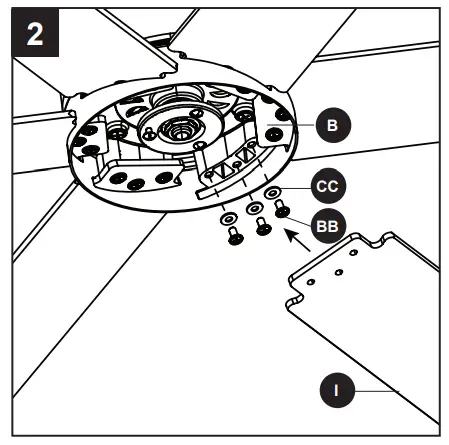 2

B

CC

BB

I