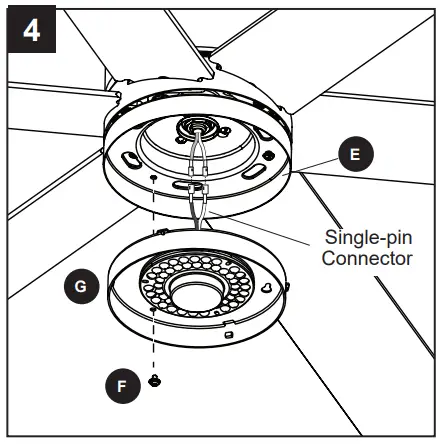 4

E

Single-pin Connector

G

F