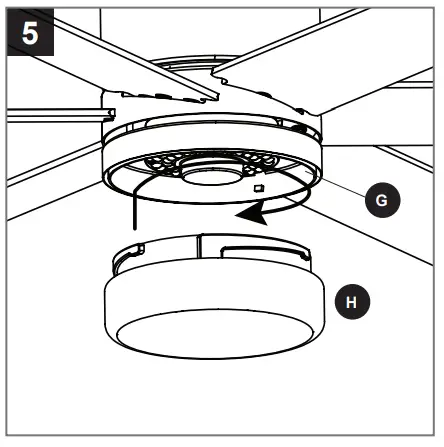 5
G
H