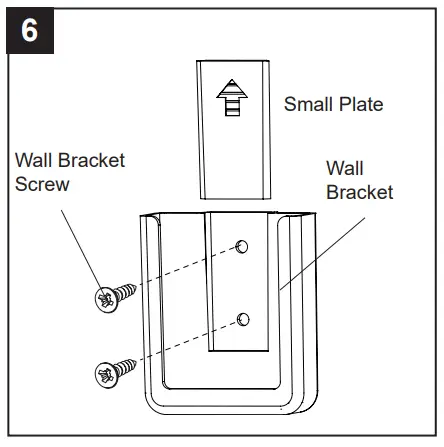 6

Small Plate

Wall Bracket Screw

Wall Bracket