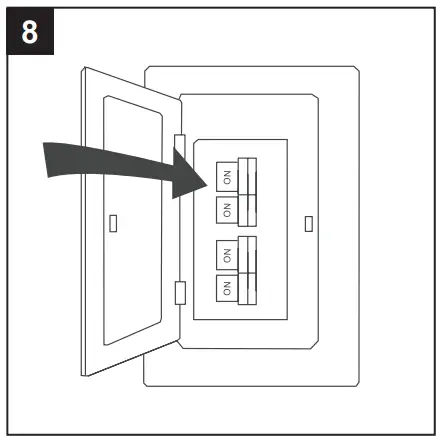 8

ON
ON
ON
ON