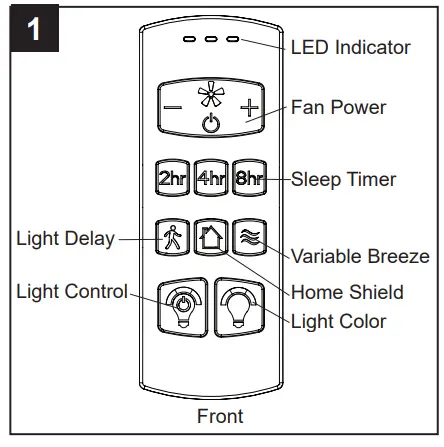 1

LED Indicator

−
+
Fan Power

2hr 4hr 8hr
Sleep Timer

Light Delay

Variable Breeze

Light Control

Home Shield

Light Color

Front