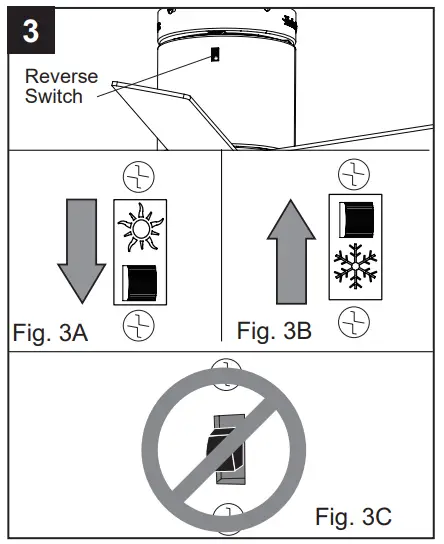 3

Reverse Switch

Fig. 3A

Fig. 3B

Fig. 3C