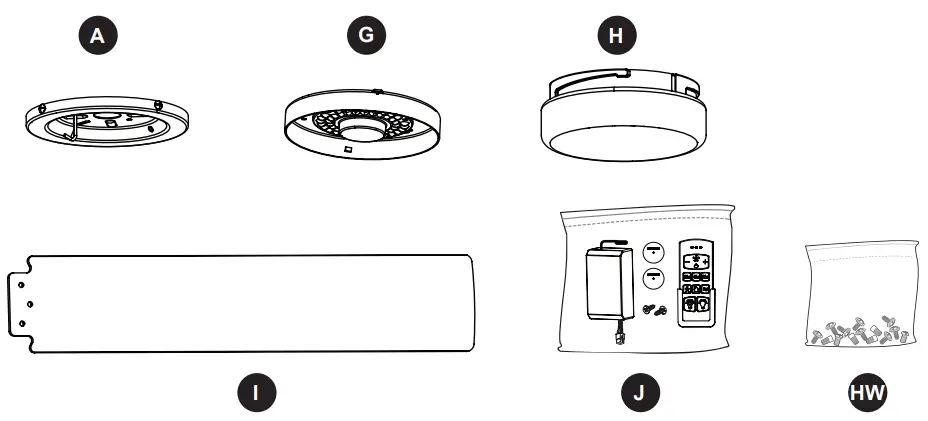 A

G

H

I

J

HW