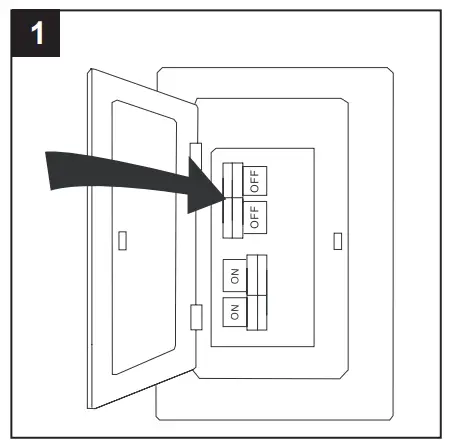 1

OFF
OFF
ON
ON