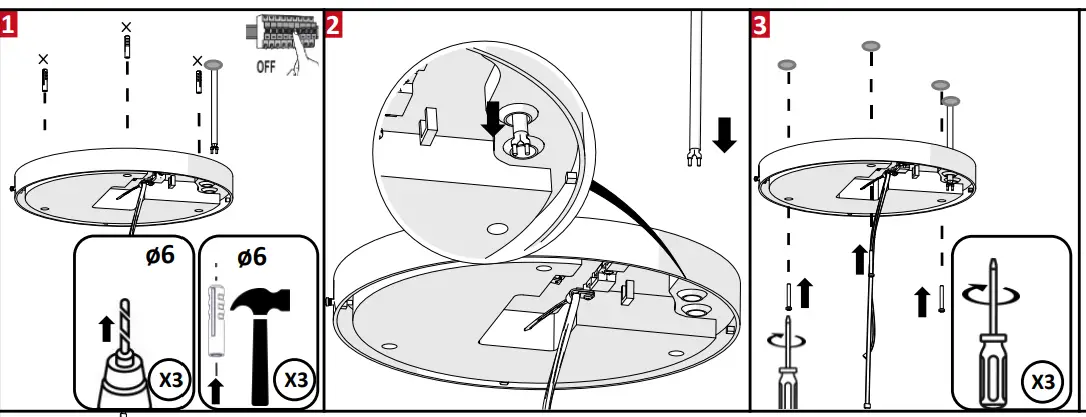 1

OFF

ø6

X3

ø6

X3

2

3

X3