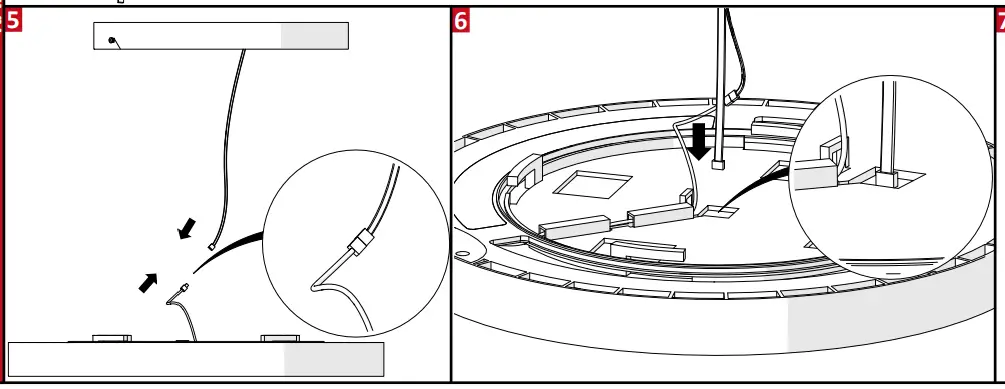 5

6

7