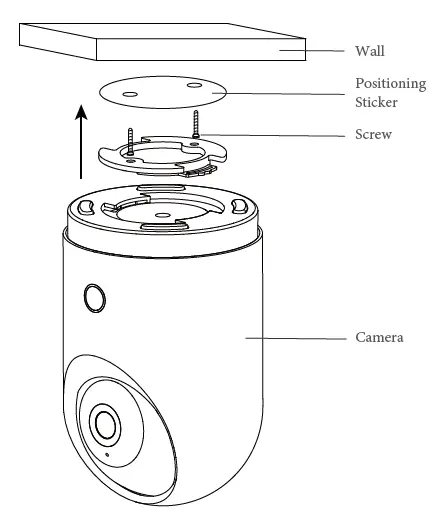 Wall

Positioning Sticker

Screw

Camera