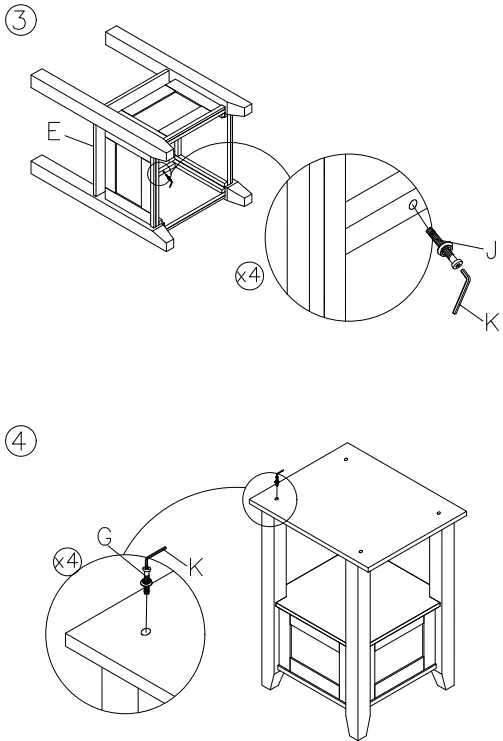 3

E

x4

J

K

4

G

x4

K