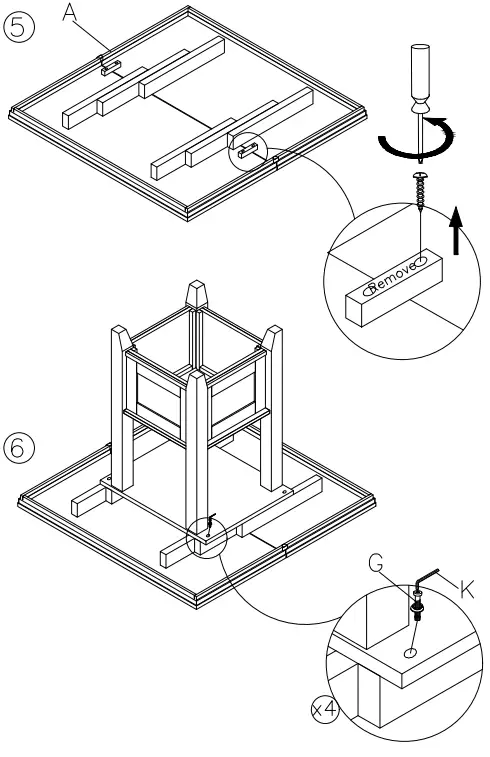 5
A
Remove
6
G
K
x4