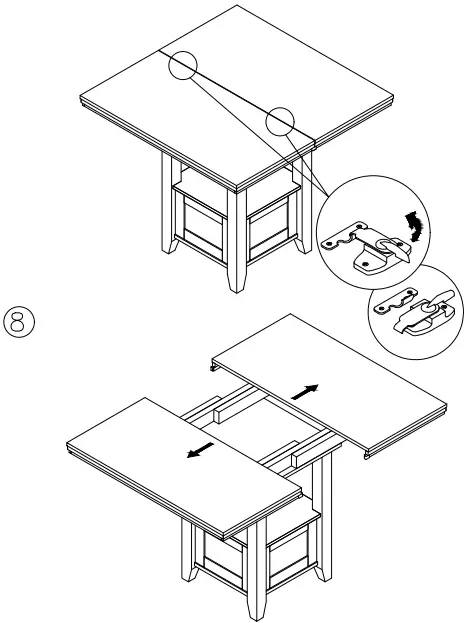 ⑧