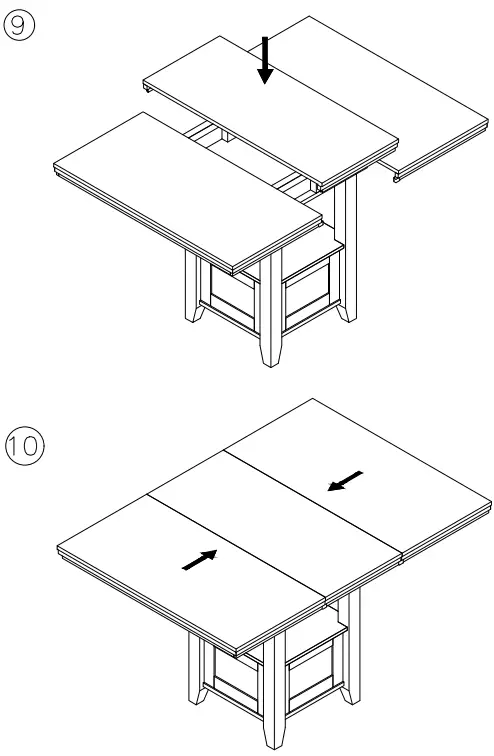 ⑨

⑩