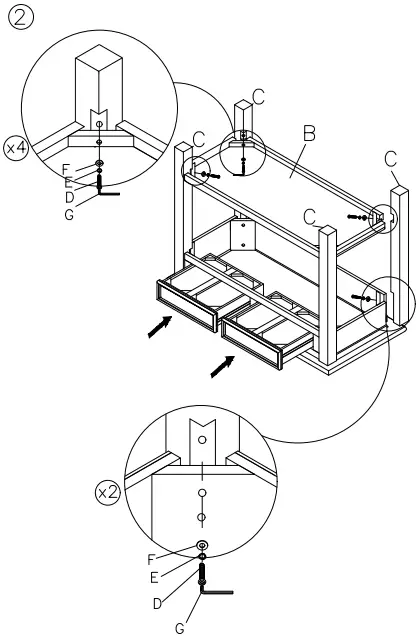 ②

x4

F
E
D
G

C
C
B
C
C

x2

F
E
D
G