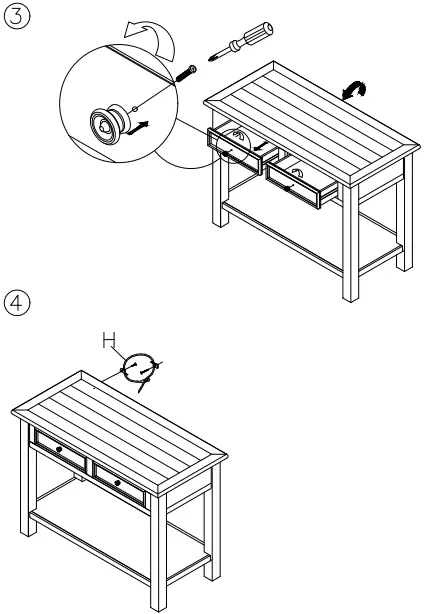 ③

④

H