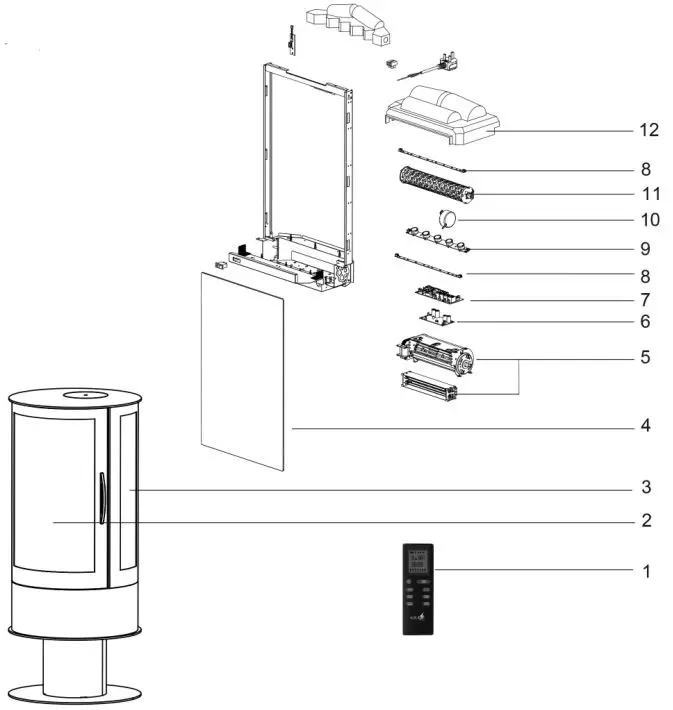 12
8
11
10
9
8
7
6
5
4
3
2
1