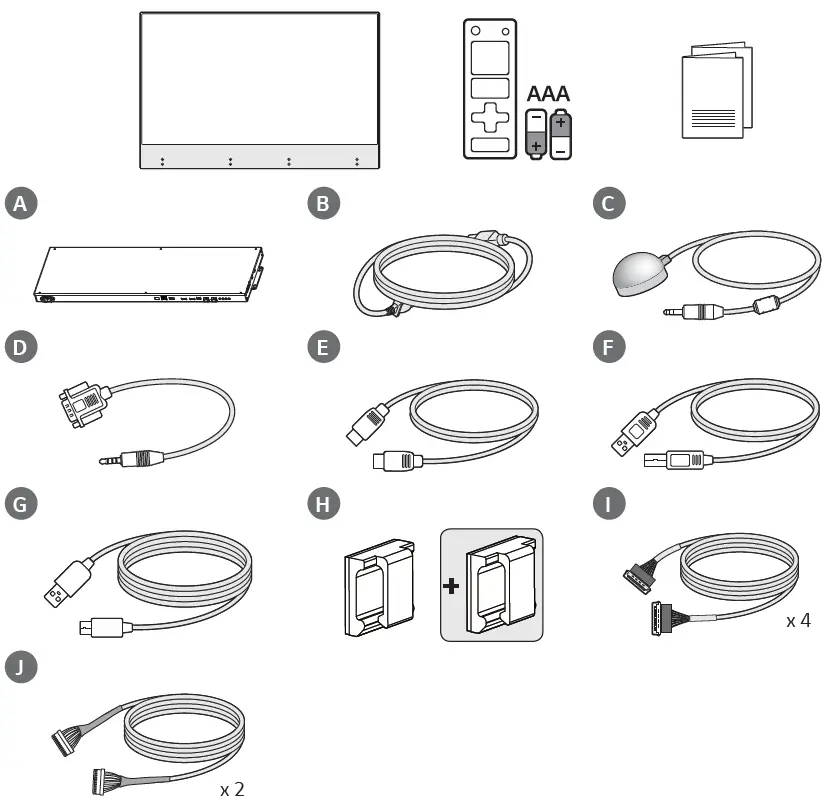 AAA

A

B

C

D

E

F

G

H

I

x 4

J

x 2